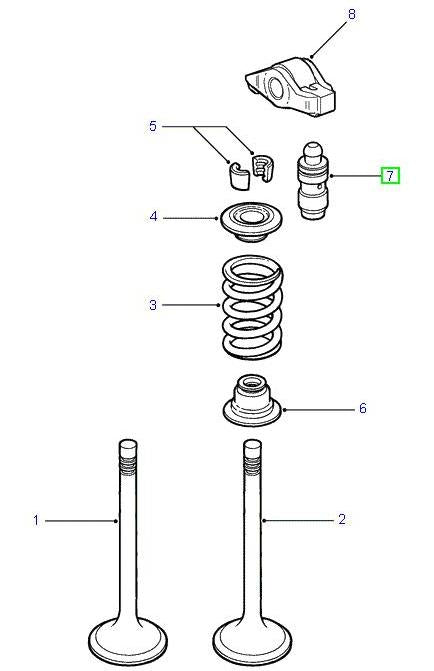 8
5
7
4
3
6
1
2