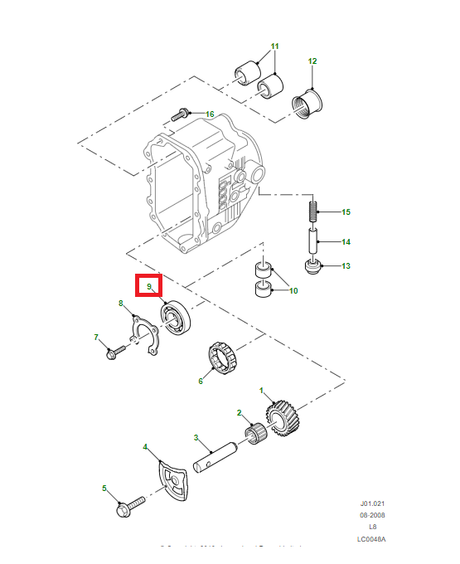 11
12
16
15
14
13
10
9
8
7
6
1
2
3
4
5
J01.021
08-2008
L8
LC0048A