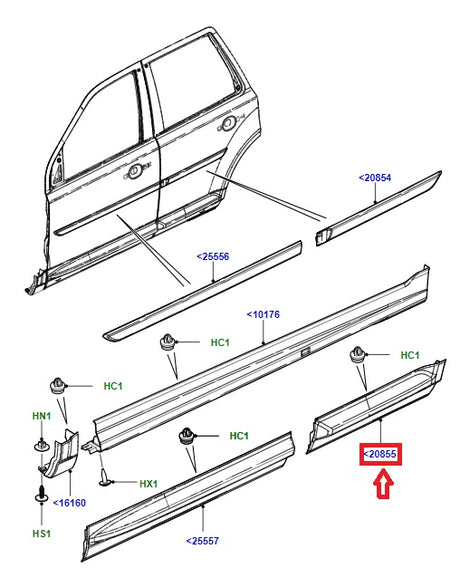 <20854

<25556

<10176

HC1

HC1

HC1

HN1

HC1

<20855

HX1

<16160

HS1

<25557