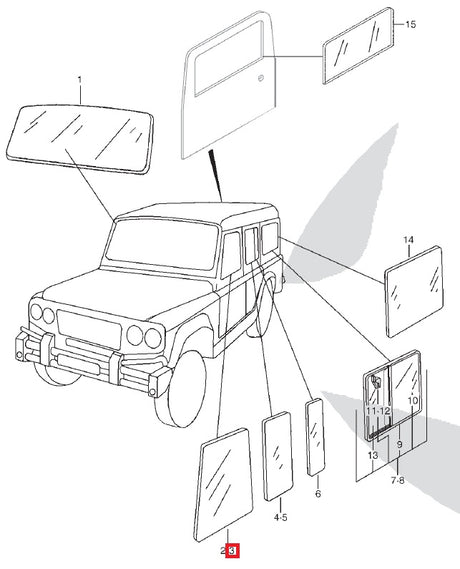 15

1

14

10

11-12

9

13

7-8

6

4-5

2-3