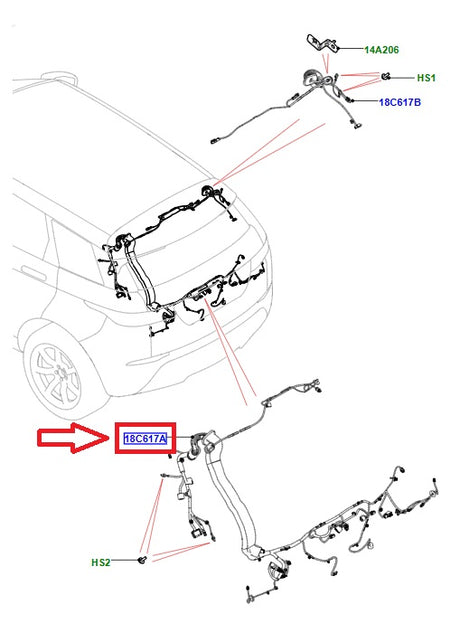 14A206
HS1
18C617B
18C617A
HS2