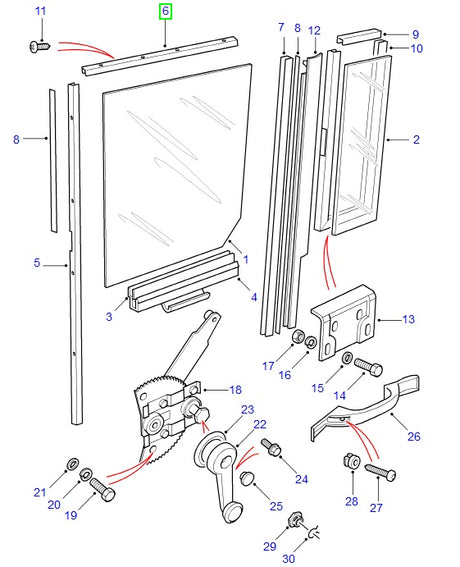 11
6
7
8
12
9
10
8
2
5
1
4
3
13
17
16
15
14
18
23
22
26
24
21
20
19
25
28
27
29
30