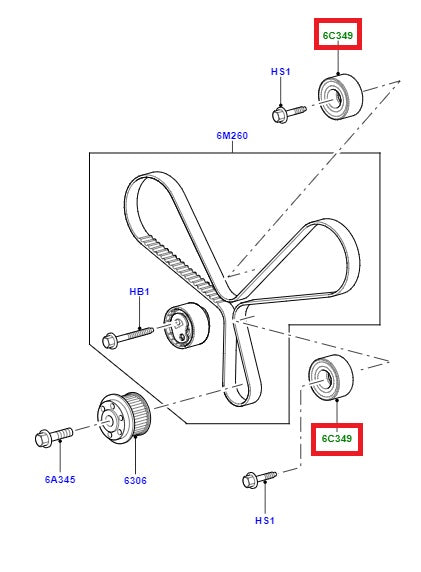 6C349

HS1

6M260

HB1

6C349

6A345

6306

HS1