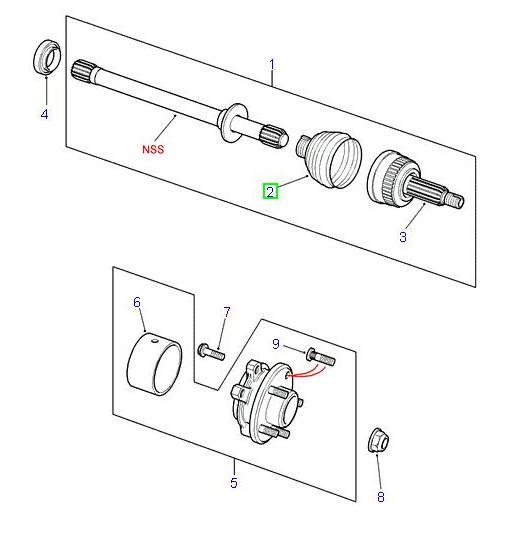 1
4
NSS
2
3
6
7
9
5
8