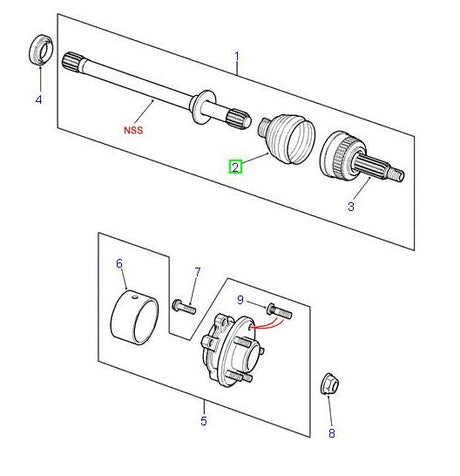 1
4
NSS
2
3
6
7
9
5
8