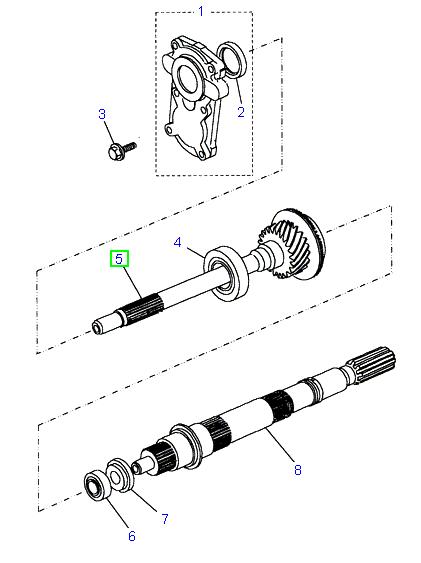 1
2
3
4
5
8
7
6