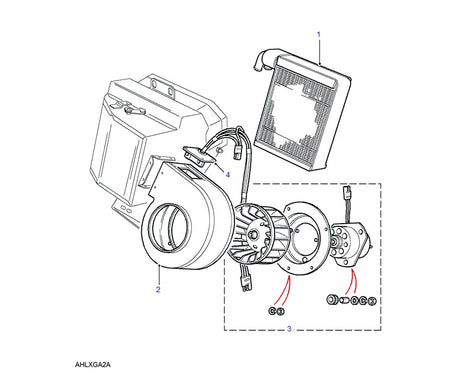 1
4
2
3
AHLXGA2A