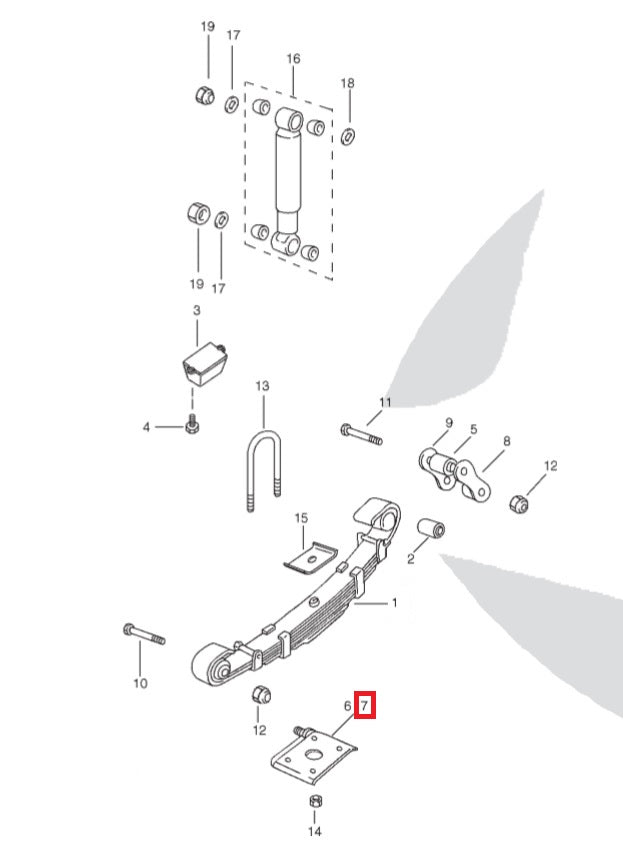 19
17
16
18
19
17
3
4
13
11
9
5
8
12
15
2
1
10
12
6
7
14