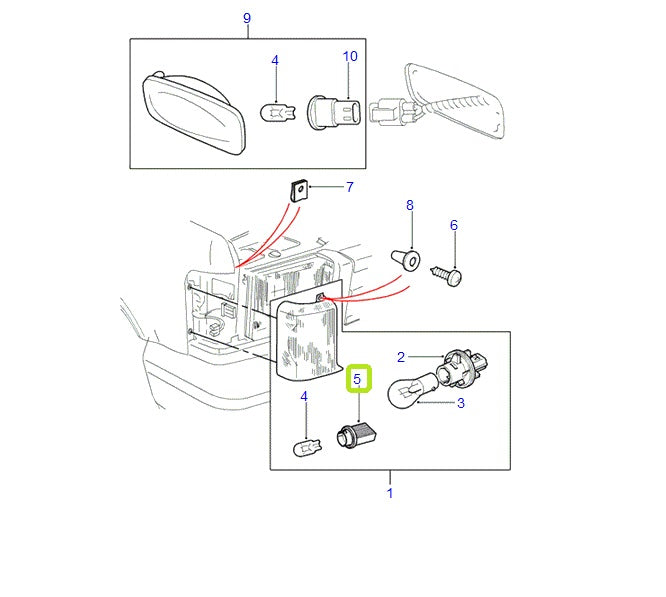 9
4
10
7
8
6
2
5
3
4
1