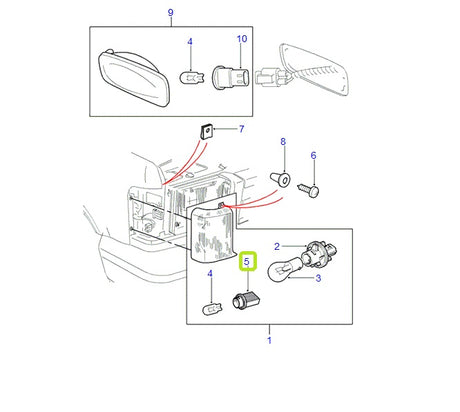 9
4
10
7
8
6
2
5
3
4
1