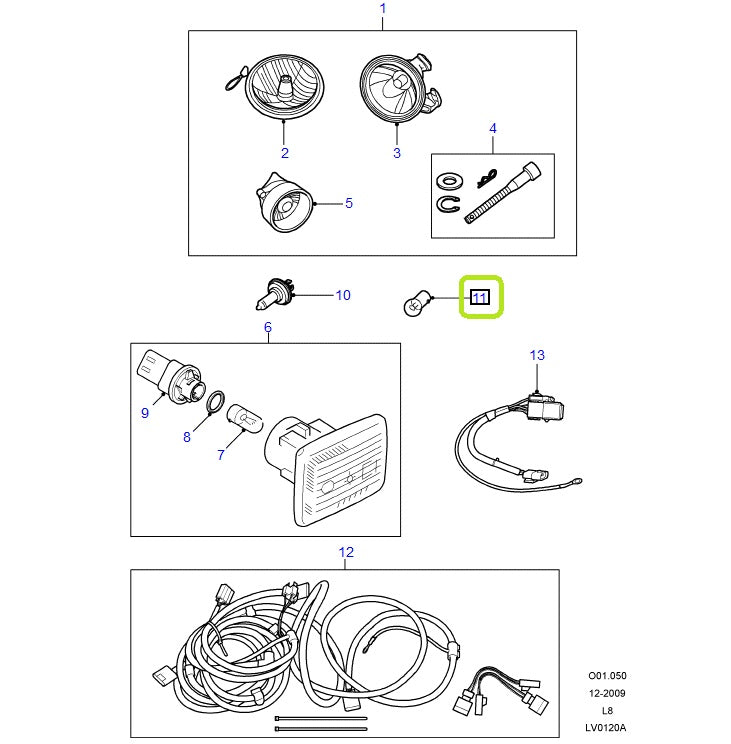 1
2
3
4
5
10
11
6
13
9
8
7
12
O01.050
12-2009
L8
LV0120A