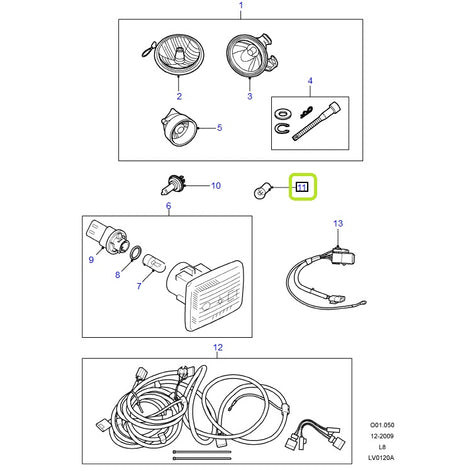 1
2
3
4
5
10
11
6
13
9
8
7
12
O01.050
12-2009
L8
LV0120A