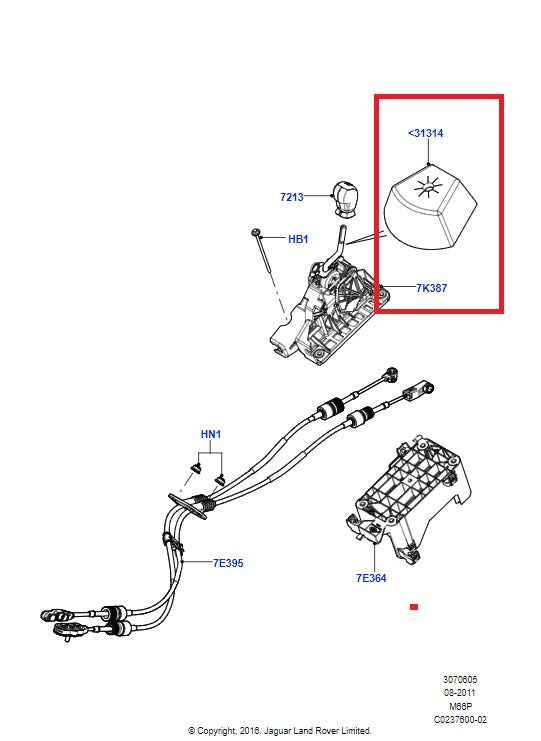 <31314

7213

HB1

7K387

HN1

7E395

7E364

3070605
08-2011
M66P
C0237600-02

© Copyright, 2016. Jaguar Land Rover Limited.