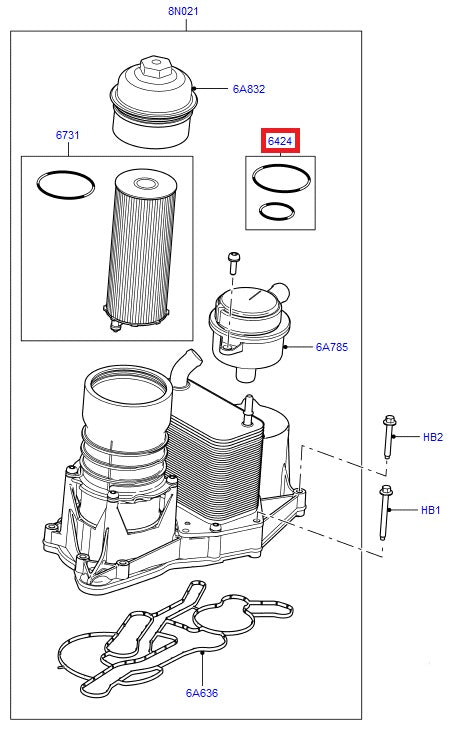 8N021

6A832

6731

6424

6A785

HB2

HB1

6A636