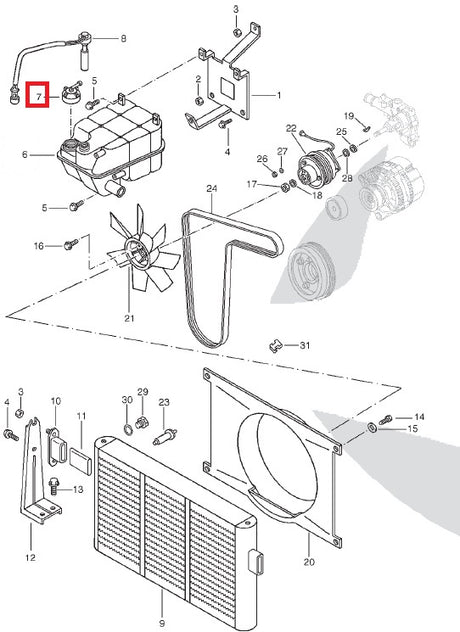 3
8
7
5
2
1
6
4
19
22
25
26
27
28
17
18
5
24
16
21
31
3
4
10
11
30
29
23
14
15
13
12
20
9