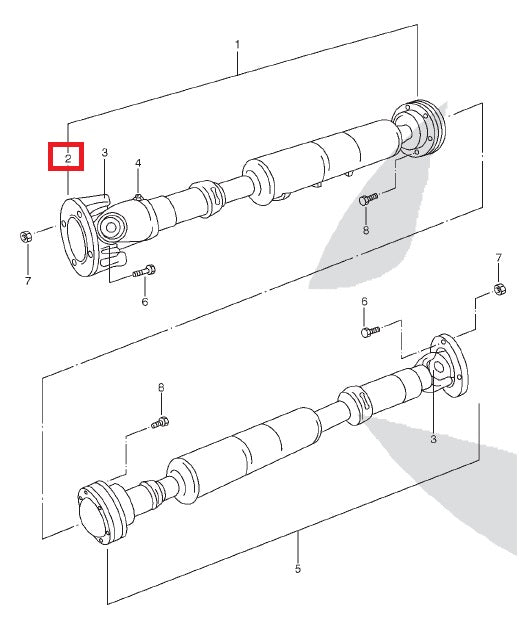 1
2
3
4
7
6
8
7
6
8
3
5