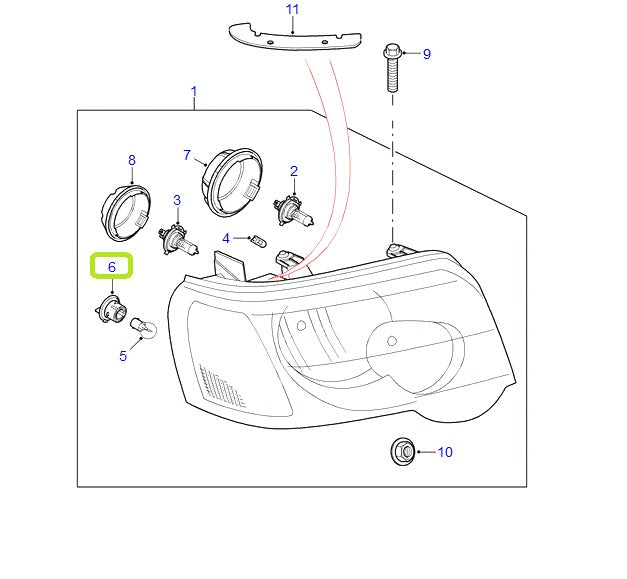 11
9
1
8
7
2
3
4
6
5
10