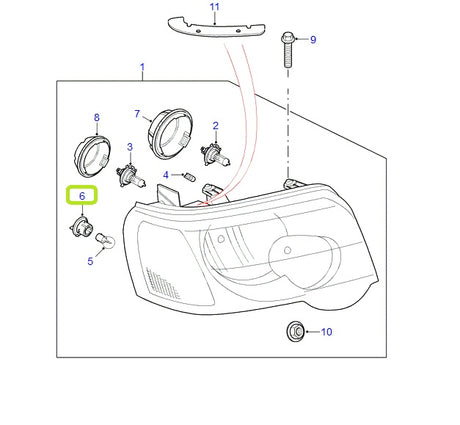 11
9
1
8
7
2
3
4
6
5
10