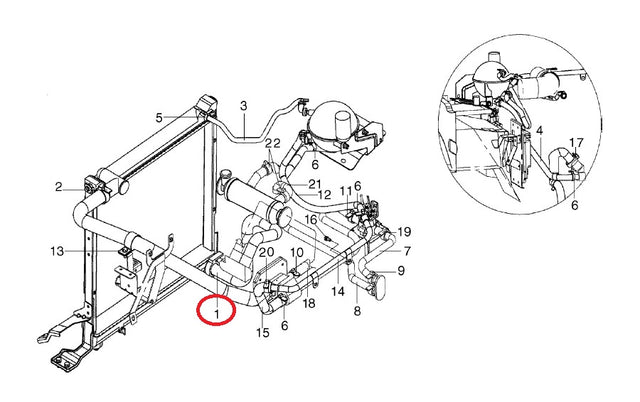 5
3
22
6
2
21
12
11
6
16
19
13
20
10
7
9
14
18
8
1
15
6
4
17
6