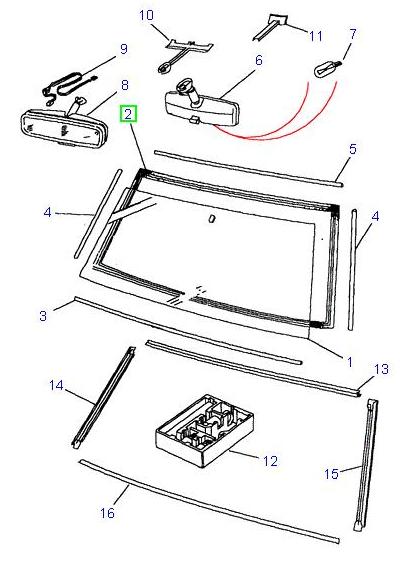 10
11
9
7
6
8
2
5
4
4
3
1
13
14
12
15
16