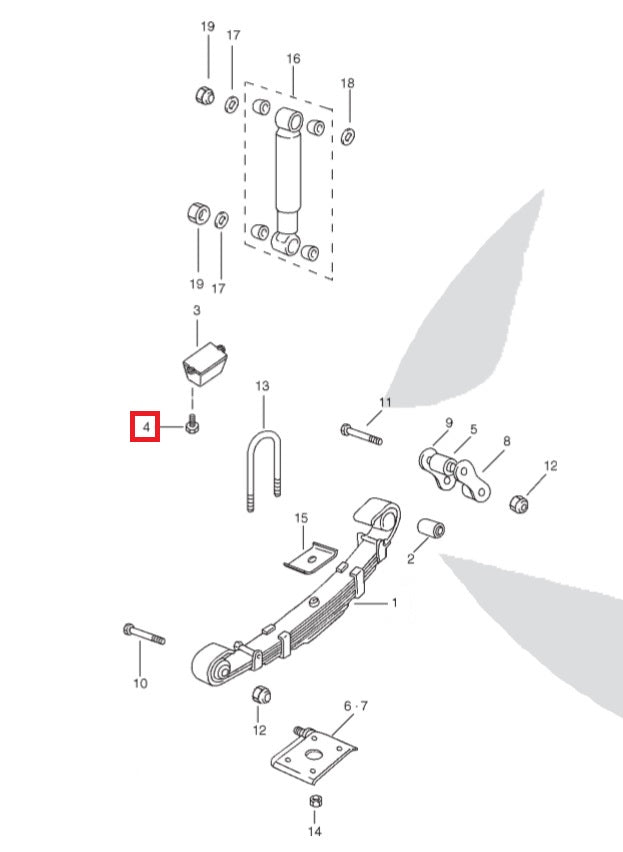 19
17
16
18
19
17
3
4
13
11
9
5
8
12
15
2
1
10
12
6 · 7
14