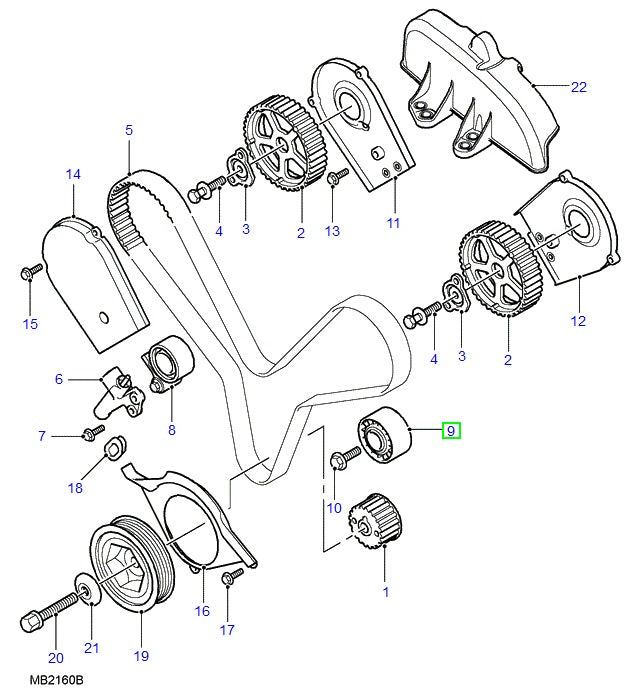 22
5
14
4
3
2
13
11
15
12
4
3
2
6
8
9
7
18
10
1
16
17
20
21
19
MB2160B