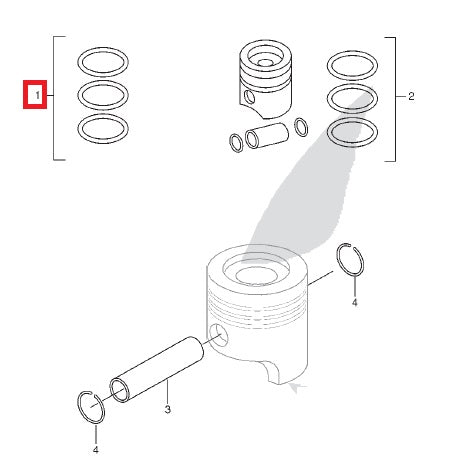 1
2
4
3
4