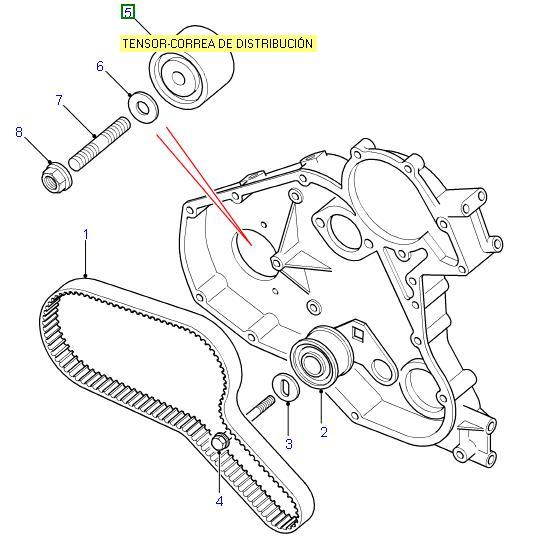 5
TENSOR-CORREA DE DISTRIBUCIÓN
6
7
8
1
2
3
4