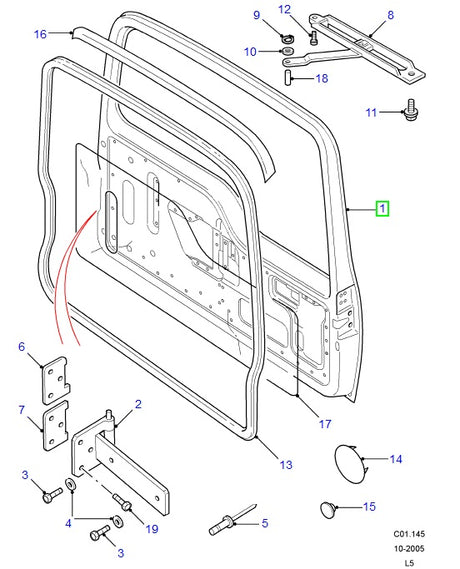 16
9
12
8
10
18
11
1
6
7
2
17
13
14
3
4
19
5
15
3
C01.145
10-2005
L5