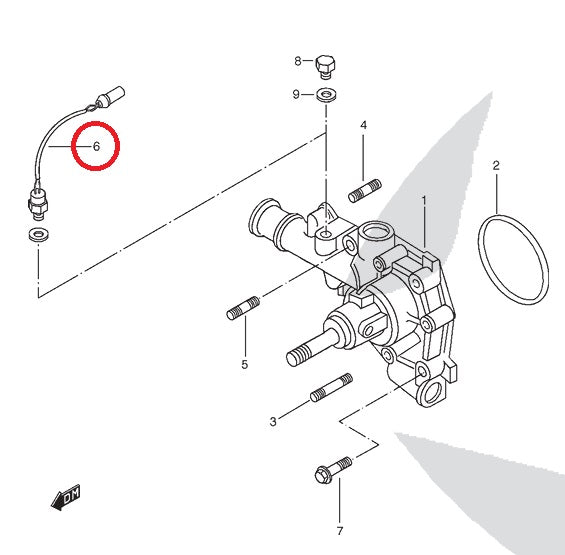 8
9
4
6
2
1
5
3
7
DM