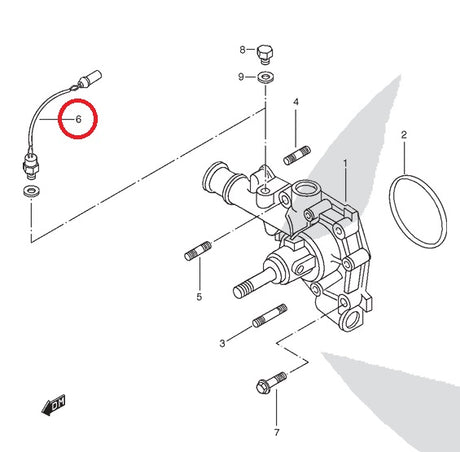 8
9
4
6
2
1
5
3
7
DM