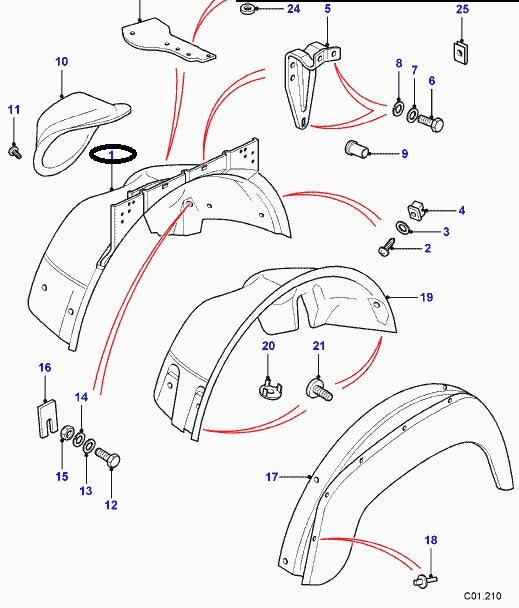 24
5
25
10
8
7
6
11
9
1
4
3
2
19
20
21
16
14
15
13
12
17
18
C01.210