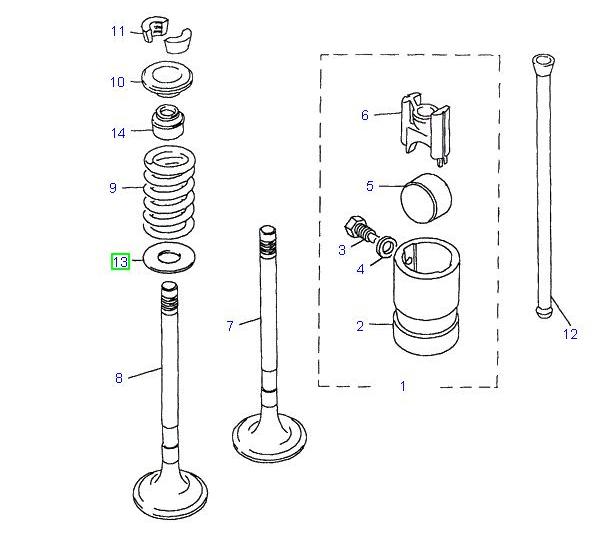 11
10
14
9
13
8
7
6
5
3
4
2
1
12