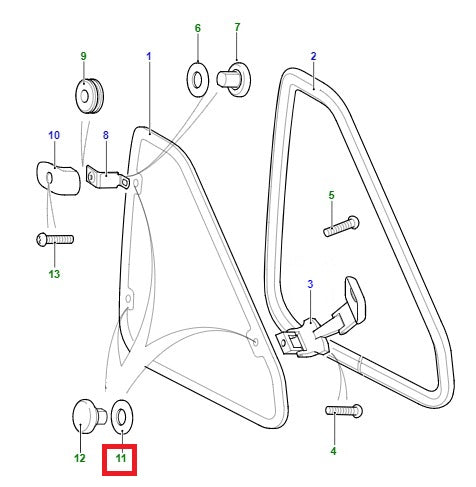 6
7
9
1
2
10
8
5
13
3
12
11
4