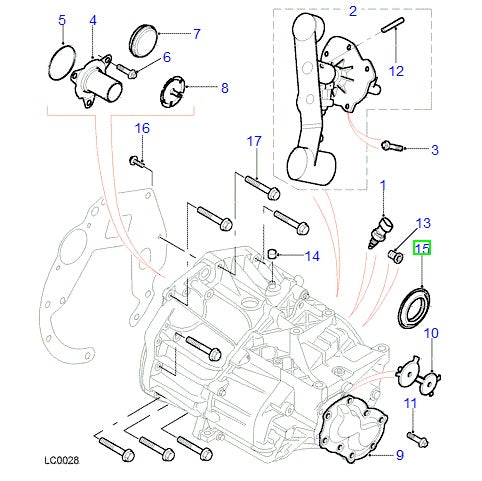 5
4
7
6
8
2
12
3
16
17
1
13
15
14
10
11
9
LC0028