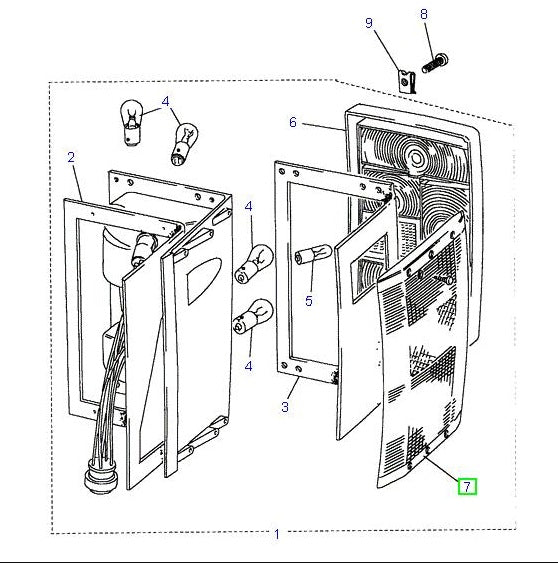 9
8
4
6
2
4
5
4
3
7
1