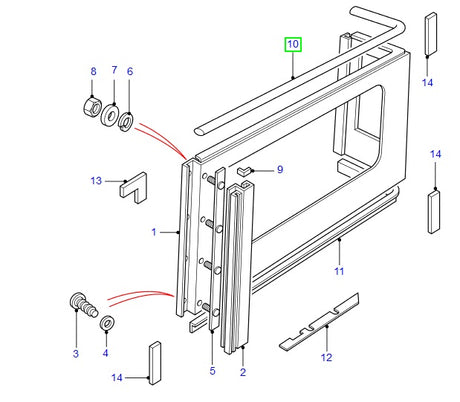 10
14
8
7
6
9
14
13
1
11
3
4
12
14
5
2