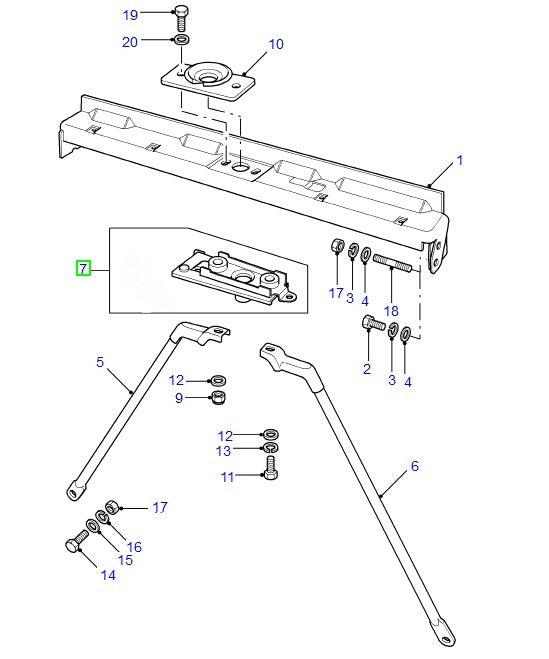 19
20
10
1
7
17
3
4
18
2
3
4
5
12
9
12
13
11
6
17
16
15
14