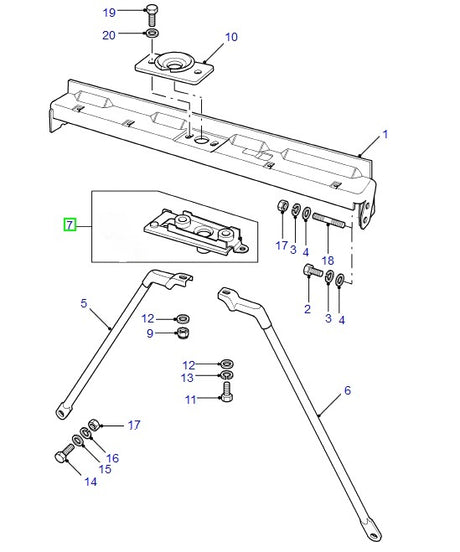 19
20
10
1
7
17
3
4
18
2
3
4
5
12
9
12
13
11
6
17
16
15
14