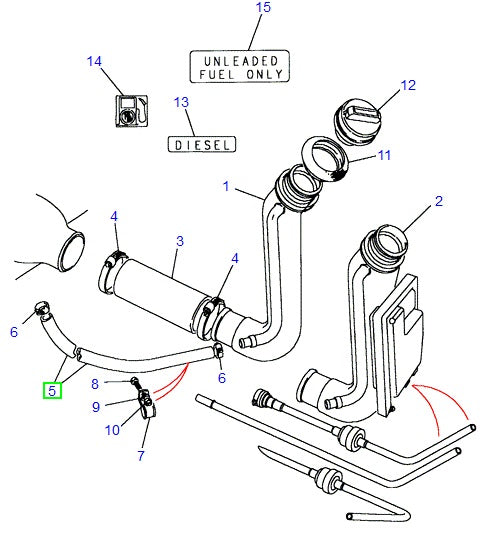 15

UNLEADED FUEL ONLY

14

13

DIESEL

12

11

1

2

4

3

4

6

6

5

8

9

10

7