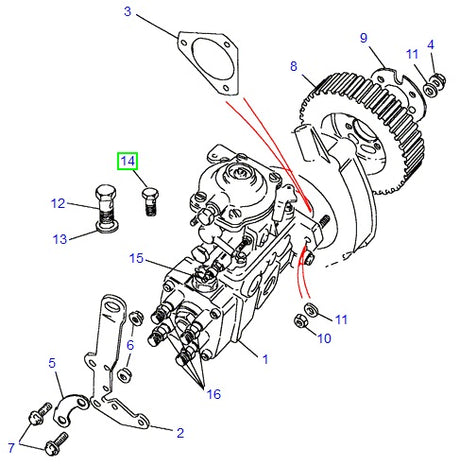 3
9
11
4
8
14
12
13
15
11
10
6
1
5
16
2
7