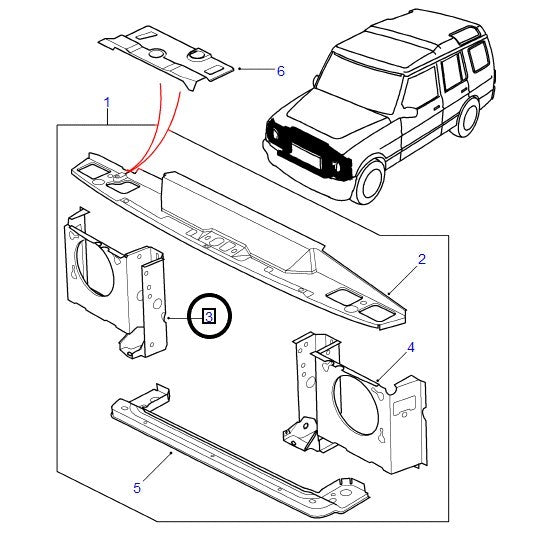 6
1
2
3
4
5