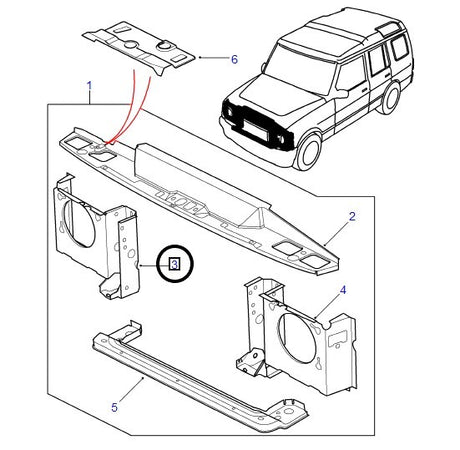 6
1
2
3
4
5