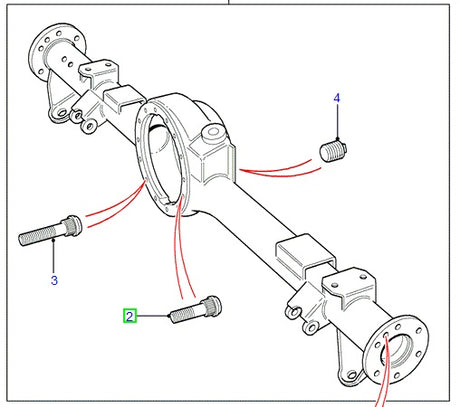 4

3

2