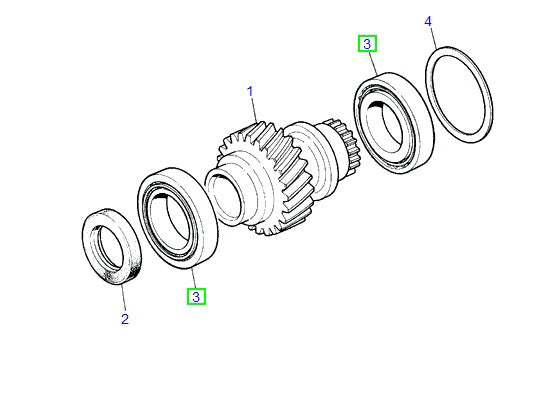 4
3
1
3
2