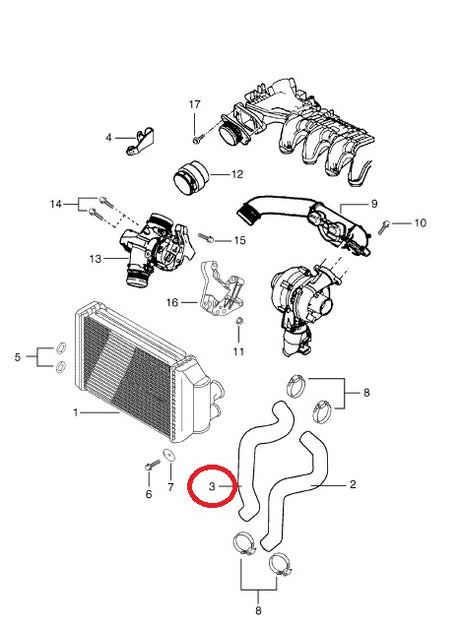 17
4
12
14
9
10
15
13
16
11
5
8
1
6
7
3
2
8