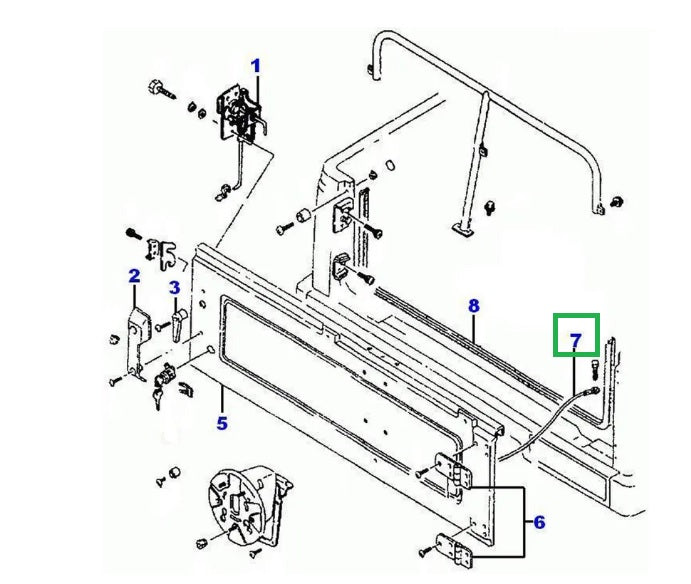 1
2
3
8
7
5
6