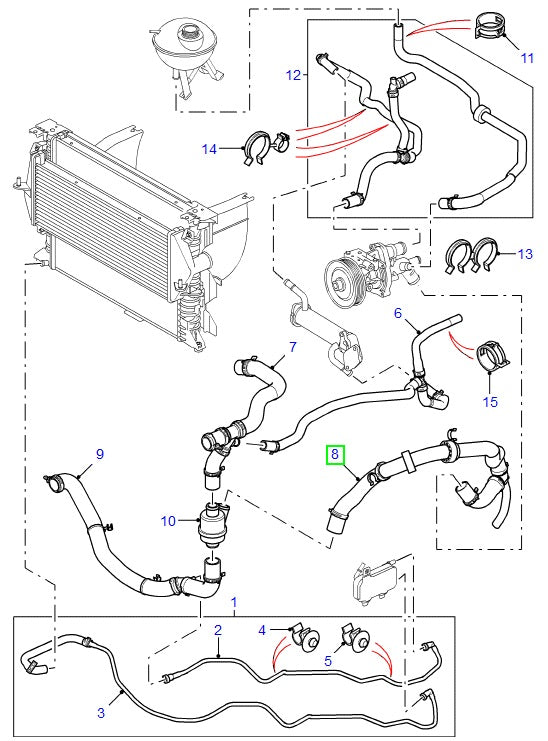 11
12
14
13
6
15
7
8
9
10
1
2
4
5
3