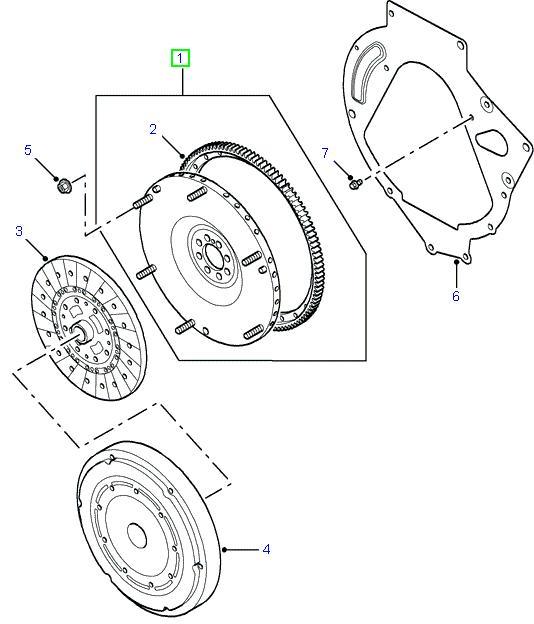 1
2
5
7
3
6
4