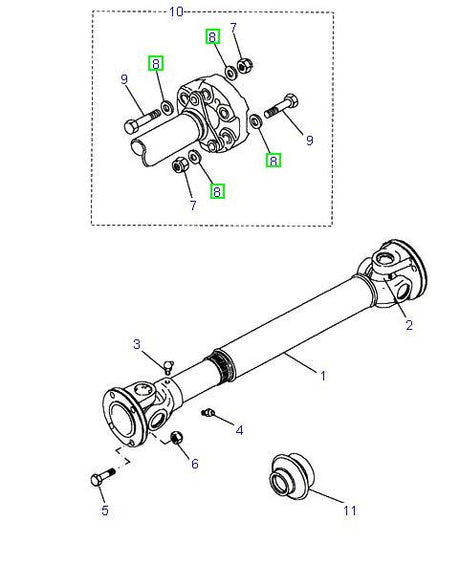 10
8
7
8
9
9
8
8
7
2
3
1
4
6
5
11